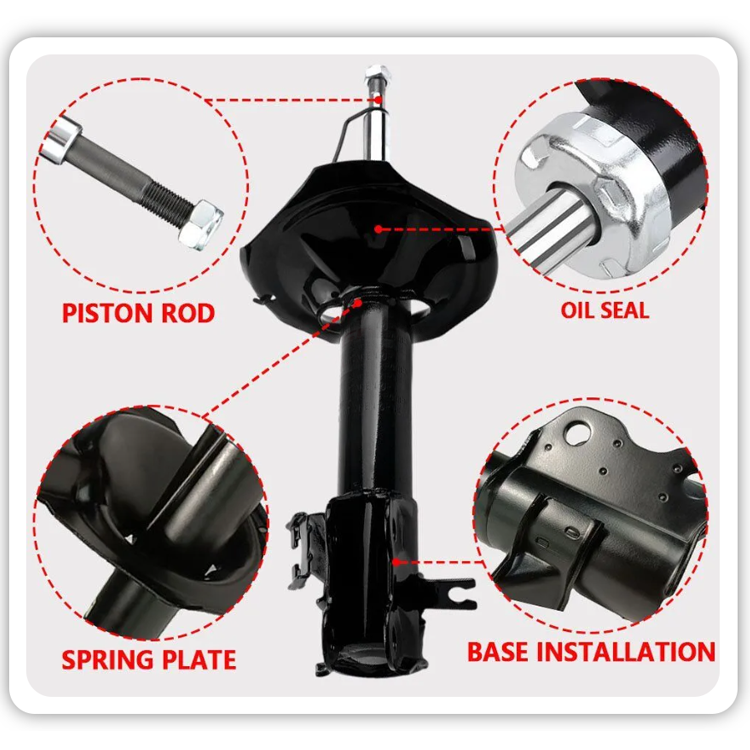 PISTON ROD

OIL SEAL

SPRING PLATE

BASE INSTALLATION